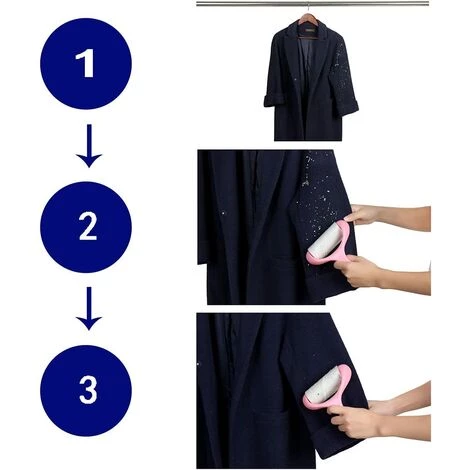 1

2

3