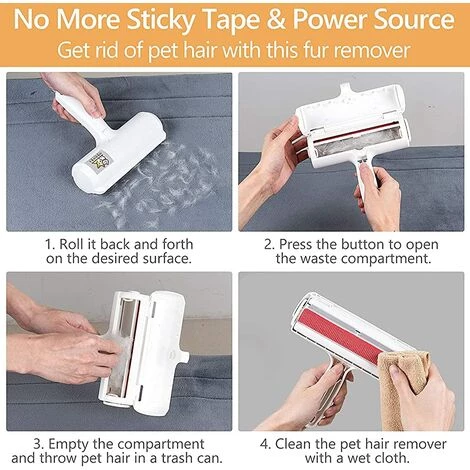 No More Sticky Tape & Power Source
Get rid of pet hair with this fur remover

1. Roll it back and forth on the desired surface.

2. Press the button to open the waste compartment.

3. Empty the compartment and throw pet hair in a trash can.

4. Clean the pet hair remover with a wet cloth.