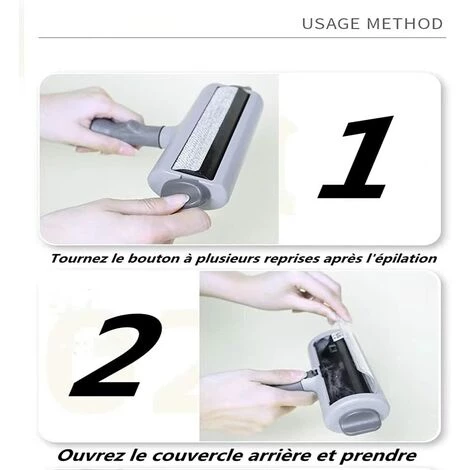 USAGE METHOD

1

Tournez le bouton à plusieurs reprises après l'épilation

2

Ouvrez le couvercle arrière et prendre