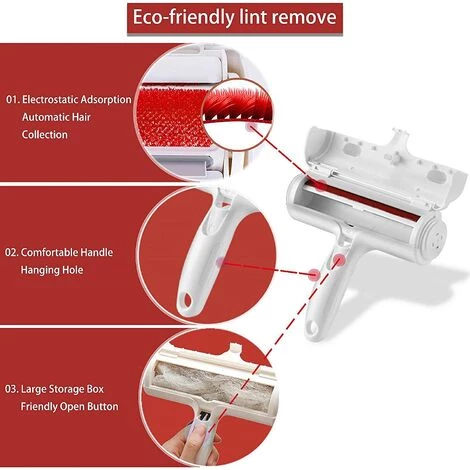 Eco-friendly lint remove

01. Electrostatic Adsorption Automatic Hair Collection

02. Comfortable Handle Hanging Hole

03. Large Storage Box Friendly Open Button