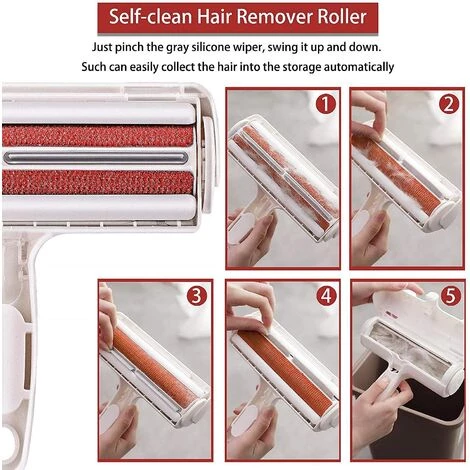 Self-clean Hair Remover Roller

Just pinch the gray silicone wiper, swing it up and down.
Such can easily collect the hair into the storage automatically

1

2

3

4

5