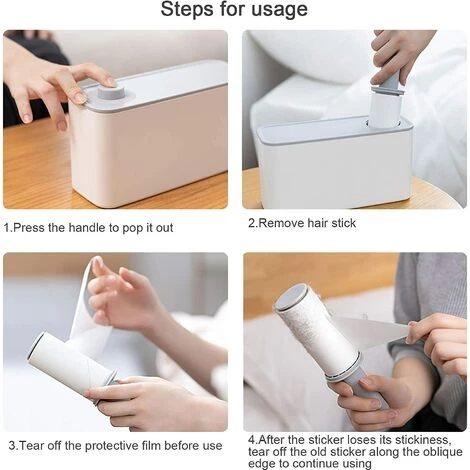 Steps for usage

1.Press the handle to pop it out

2.Remove hair stick

3.Tear off the protective film before use

4.After the sticker loses its stickiness, tear off the old sticker along the oblique edge to continue using