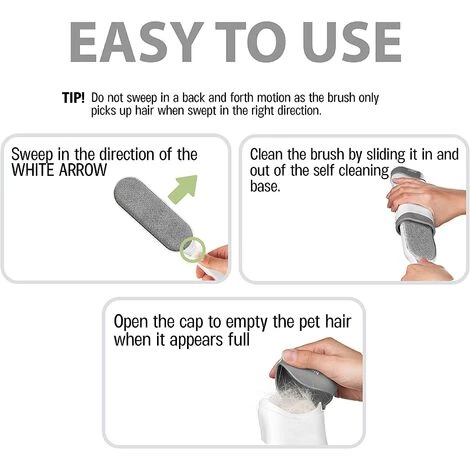 EASY TO USE

TIP! Do not sweep in a back and forth motion as the brush only picks up hair when swept in the right direction.

Sweep in the direction of the WHITE ARROW

Clean the brush by sliding it in and out of the self cleaning base.

Open the cap to empty the pet hair when it appears full