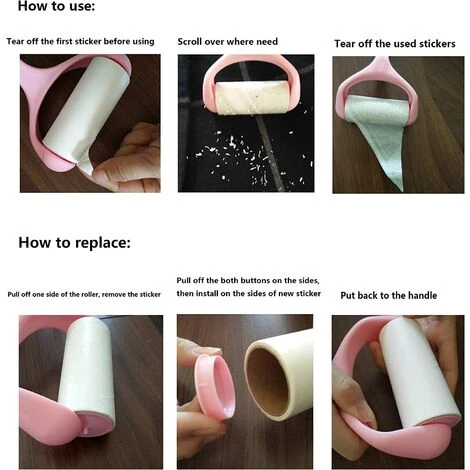 How to use:

Tear off the first sticker before using

Scroll over where need

Tear off the used stickers

How to replace:

Pull off one side of the roller, remove the sticker

Pull off the both buttons on the sides, then install on the sides of new sticker

Put back to the handle