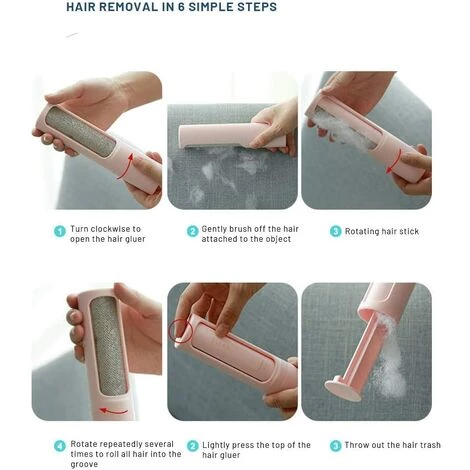 HAIR REMOVAL IN 6 SIMPLE STEPS

1 Turn clockwise to open the hair gluer

2 Gently brush off the hair attached to the object

3 Rotating hair stick

4 Rotate repeatedly several times to roll all hair into the groove

2 Lightly press the top of the hair gluer

3 Throw out the hair trash